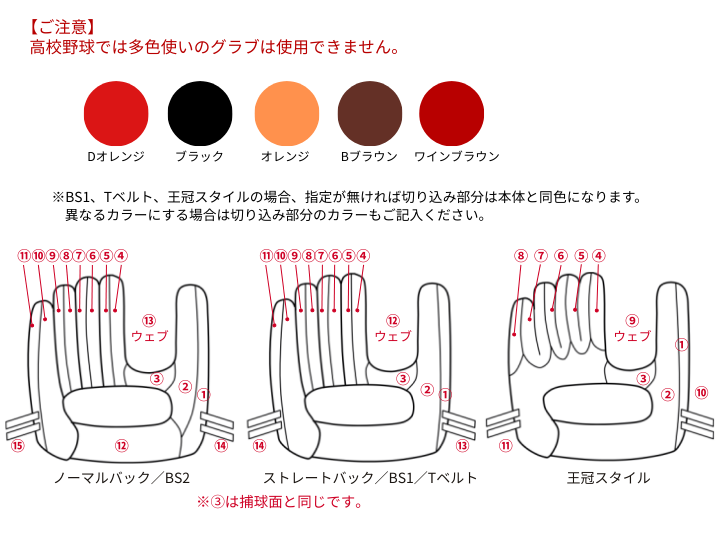 【ご注意】
高校野球では多色使いのグラブは使用できません。

Dオレンジ　ブラック　オレンジ　Bブラウン　ワインブラウン

※BS1、Tベルト、王冠スタイルの場合、指定が無ければ切り込み部分は本体と同色になります。
異なるカラーにする場合は切り込み部分のカラーもご記入ください。

⑪⑩⑨⑧⑦⑥⑤④
⑬ ウェブ
③ ② ①
⑮ ⑫ ⑭
ノーマルバック／BS2

⑪⑩⑨⑧⑦⑥⑤④
⑫ ウェブ
③ ② ①
⑭ ⑬
ストレートバック／BS1／Tベルト

⑧⑦⑥⑤④
⑨ ウェブ
① ③ ② ⑩
⑪
王冠スタイル

※③は捕球面と同じです。